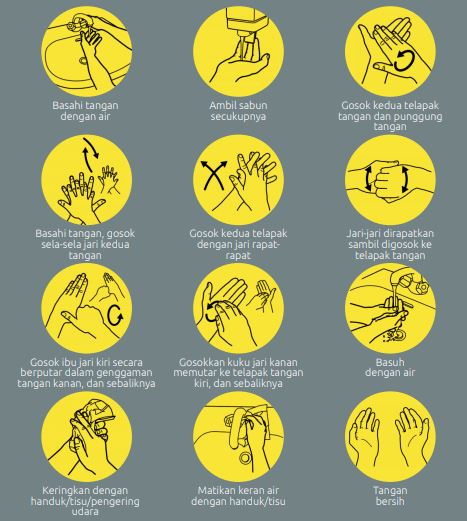 Basahi tangan dengan air

Ambil sabun secukupnya

Gosok kedua telapak tangan dan punggung tangan

Basahi tangan, gosok sela-sela jari kedua tangan

Gosok kedua telapak dengan jari rapat-rapat

Jari-jari dirapatkan sambil digosok ke telapak tangan

Gosok ibu jari kiri secara berputar dalam genggaman tangan kanan, dan sebaliknya

Gosokkan kuku jari kanan memutar ke telapak tangan kiri, dan sebaliknya

Basuh dengan air

Keringkan dengan handuk/tisu/pengering udara

Matikan keran air dengan handuk/tisu

Tangan bersih